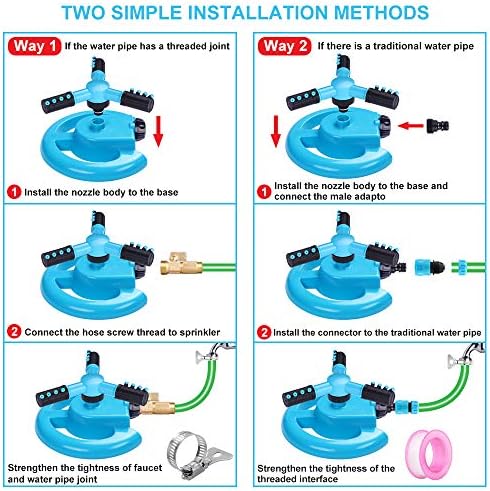 TWO SIMPLE INSTALLATION METHODS

Way 1 If the water pipe has a threaded joint

1 Install the nozzle body to the base

2 Connect the hose screw thread to sprinkler

Strengthen the tightness of faucet and water pipe joint

Way 2 If there is a traditional water pipe

1 Install the nozzle body to the base and connect the male adapto

2 Install the connector to the traditional water pipe

Strengthen the tightness of the threaded interface