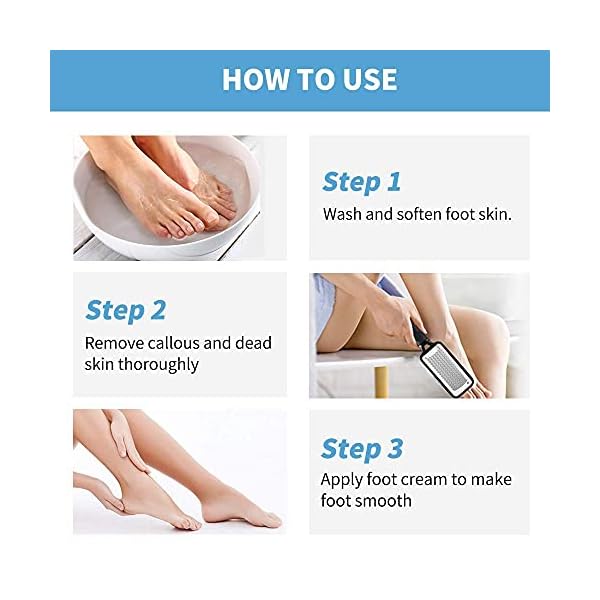 HOW TO USE

Step 1
Wash and soften foot skin.

Step 2
Remove callous and dead skin thoroughly

Step 3
Apply foot cream to make foot smooth