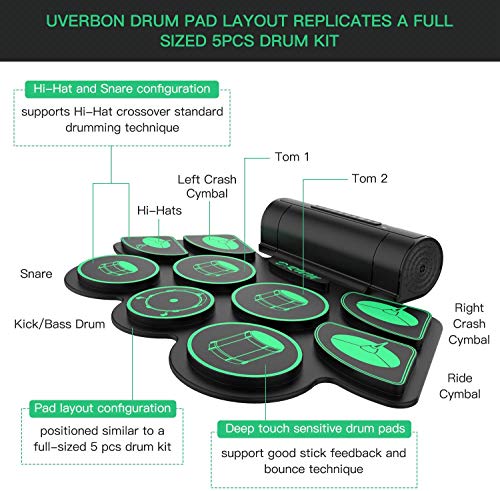 UVERBON DRUM PAD LAYOUT REPLICATES A FULL SIZED 5PCS DRUM KIT

Hi-Hat and Snare configuration

supports Hi-Hat crossover standard drumming technique

Tom 1

Left Crash Cymbal

Tom 2

Hi-Hats

Snare

Kick/Bass Drum

Right Crash Cymbal

Ride Cymbal

Pad layout configuration

positioned similar to a full-sized 5 pcs drum kit

Deep touch sensitive drum pads

support good stick feedback and bounce technique