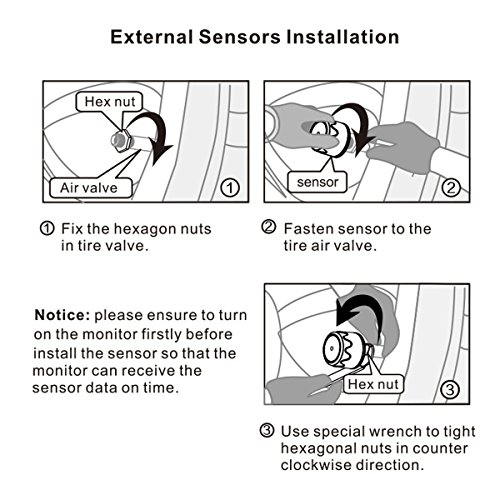 External Sensors Installation

Hex nut

Air valve

①

sensor

②

① Fix the hexagon nuts in tire valve.

② Fasten sensor to the tire air valve.

Notice: please ensure to turn on the monitor firstly before install the sensor so that the monitor can receive the sensor data on time.

Hex nut

③

③ Use special wrench to tight hexagonal nuts in counter clockwise direction.