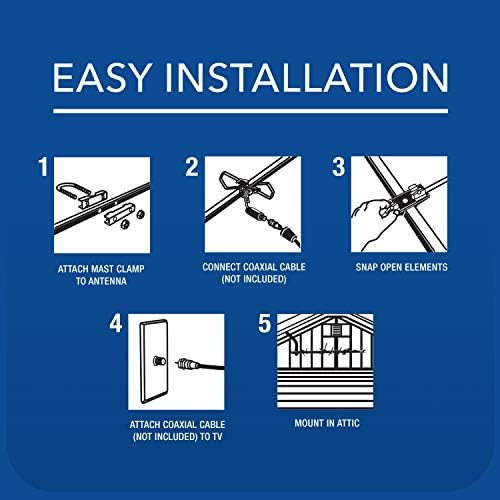 EASY INSTALLATION

1
ATTACH MAST CLAMP TO ANTENNA

2
CONNECT COAXIAL CABLE (NOT INCLUDED)

3
SNAP OPEN ELEMENTS

4
ATTACH COAXIAL CABLE (NOT INCLUDED) TO TV

5
MOUNT IN ATTIC