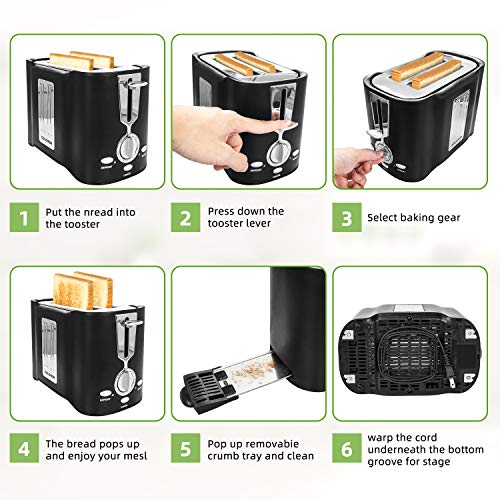 1 Put the nread into the tooster

2 Press down the tooster lever

3 Select baking gear

4 The bread pops up and enjoy your mesl

5 Pop up removabie crumb tray and clean

6 warp the cord underneath the bottom groove for stage