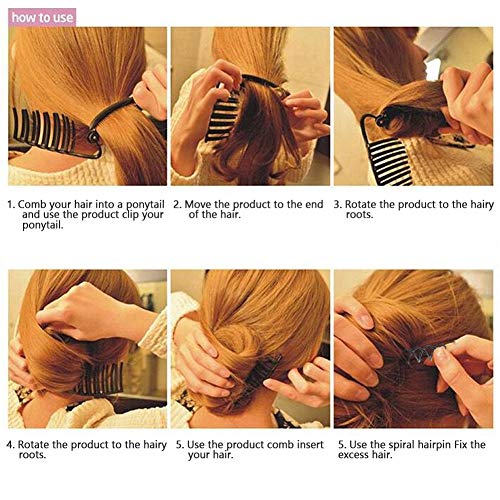 how to use

1. Comb your hair into a ponytail and use the product clip your ponytail.

2. Move the product to the end of the hair.

3. Rotate the product to the hairy roots.

4. Rotate the product to the hairy roots.

5. Use the product comb insert your hair.

5. Use the spiral hairpin Fix the excess hair.