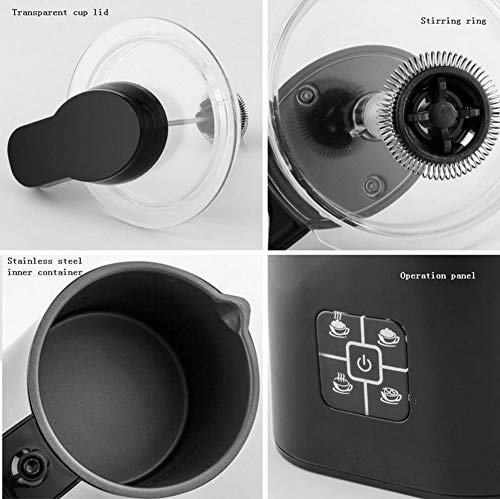 Transparent cup lid

Stirring ring

Stainless steel inner container

Operation panel