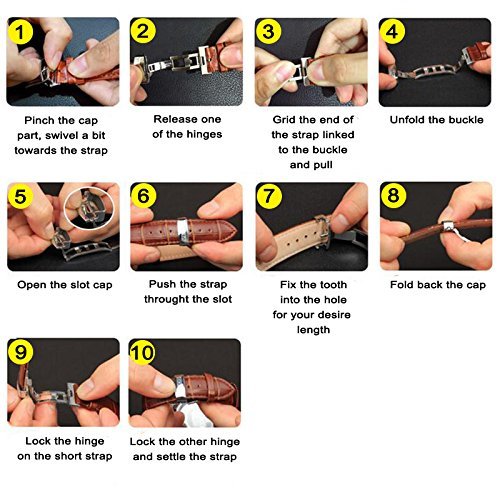 1

Pinch the cap part, swivel a bit towards the strap

2

Release one of the hinges

3

Grid the end of the strap linked to the buckle and pull

4

Unfold the buckle

5

Open the slot cap

6

Push the strap throught the slot

7

Fix the tooth into the hole for your desire length

8

Fold back the cap

9

Lock the hinge on the short strap

10

Lock the other hinge and settle the strap