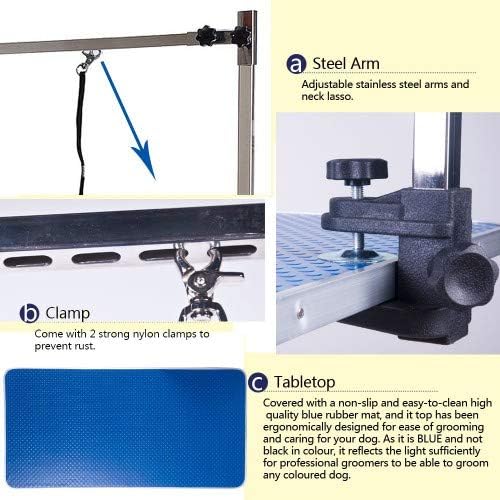 a Steel Arm

Adjustable stainless steel arms and neck lasso.

b Clamp

Come with 2 strong nylon clamps to prevent rust.

c Tabletop

Covered with a non-slip and easy-to-clean high quality blue rubber mat, and it top has been ergonomically designed for ease of grooming and caring for your dog. As it is BLUE and not black in colour, it reflects the light sufficiently for professional groomers to be able to groom any coloured dog.