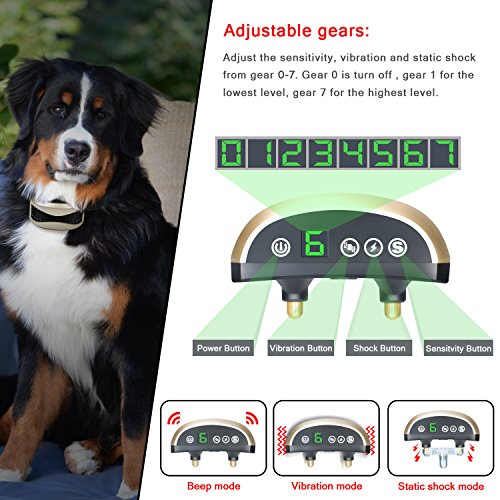 Adjustable gears:

Adjust the sensitivity, vibration and static shock from gear 0-7. Gear 0 is turn off , gear 1 for the lowest level, gear 7 for the highest level.

0 1 2 3 4 5 6 7

6

S

Power Button
Vibration Button
Shock Button
Sensitvity Button

6
Beep mode

6
Vibration mode

6
Static shock mode