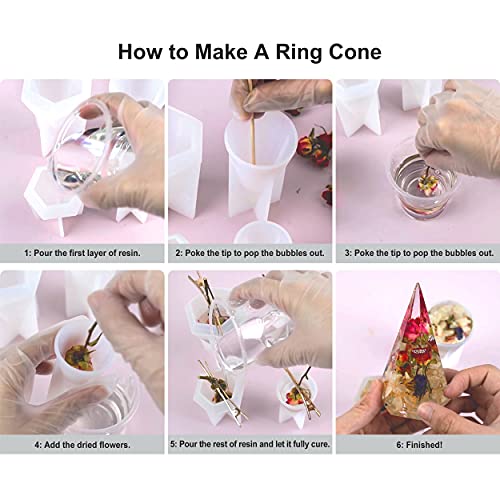 How to Make A Ring Cone

1: Pour the first layer of resin.

2: Poke the tip to pop the bubbles out.

3: Poke the tip to pop the bubbles out.

4: Add the dried flowers.

5: Pour the rest of resin and let it fully cure.

6: Finished!