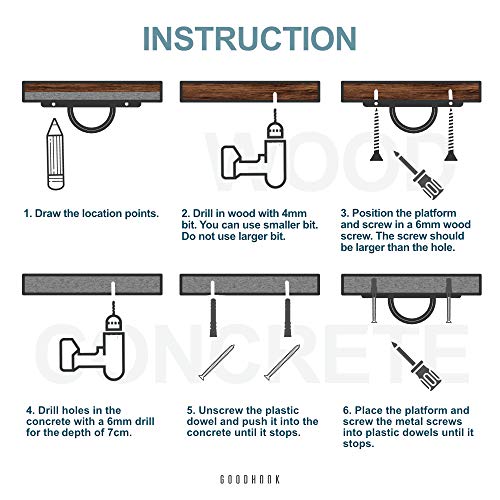 INSTRUCTION

WOOD

1. Draw the location points.

2. Drill in wood with 4mm bit. You can use smaller bit. Do not use larger bit.

3. Position the platform and screw in a 6mm wood screw. The screw should be larger than the hole.

CONCRETE

4. Drill holes in the concrete with a 6mm drill for the depth of 7cm.

5. Unscrew the plastic dowel and push it into the concrete until it stops.

6. Place the platform and screw the metal screws into plastic dowels until it stops.

GOODHOOK