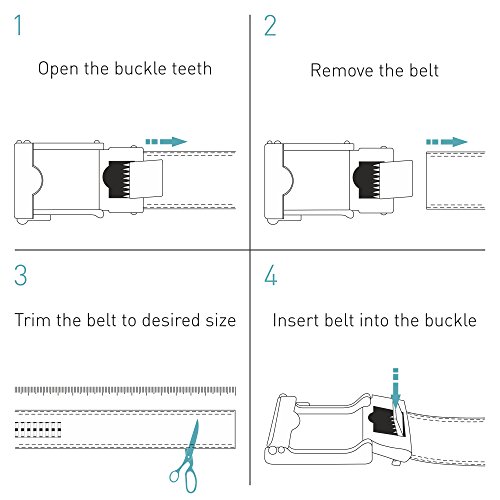 1

Open the buckle teeth

2

Remove the belt

3

Trim the belt to desired size

4

Insert belt into the buckle