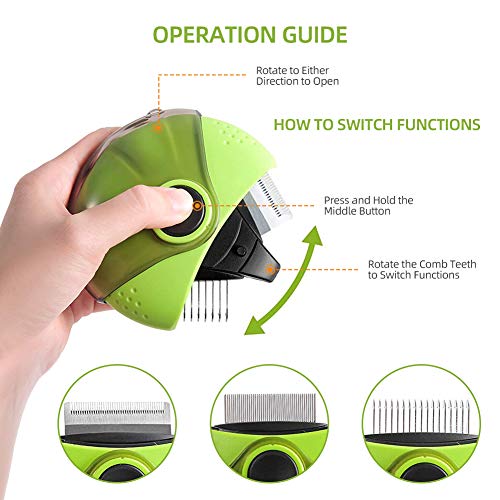 OPERATION GUIDE

Rotate to Either Direction to Open

HOW TO SWITCH FUNCTIONS

Press and Hold the Middle Button

Rotate the Comb Teeth to Switch Functions