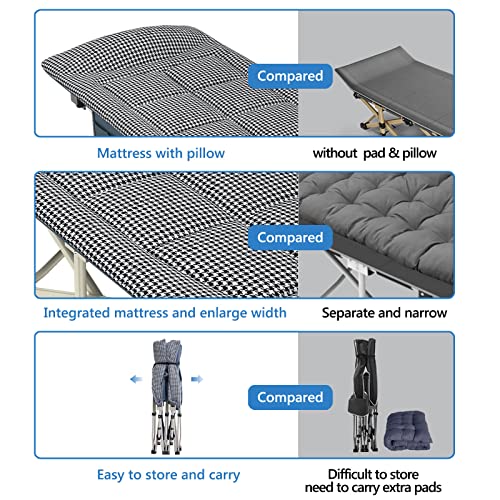 Compared

Mattress with pillow

without pad & pillow

Compared

Integrated mattress and enlarge width

Separate and narrow

Compared

Easy to store and carry

Difficult to store
need to carry extra pads