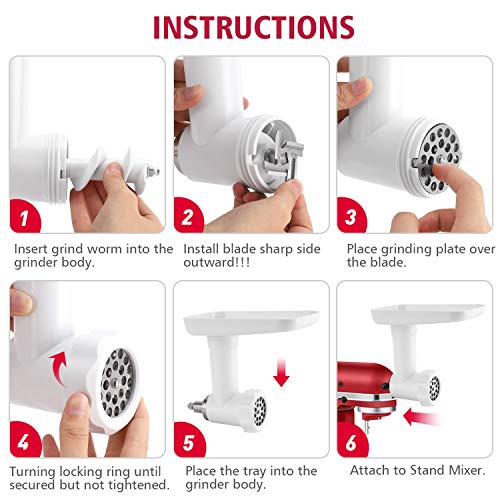 INSTRUCTIONS

1

Insert grind worm into the grinder body.

2

Install blade sharp side outward!!!

3

Place grinding plate over the blade.

4

Turning locking ring until secured but not tightened.

5

Place the tray into the grinder body.

6

Attach to Stand Mixer.