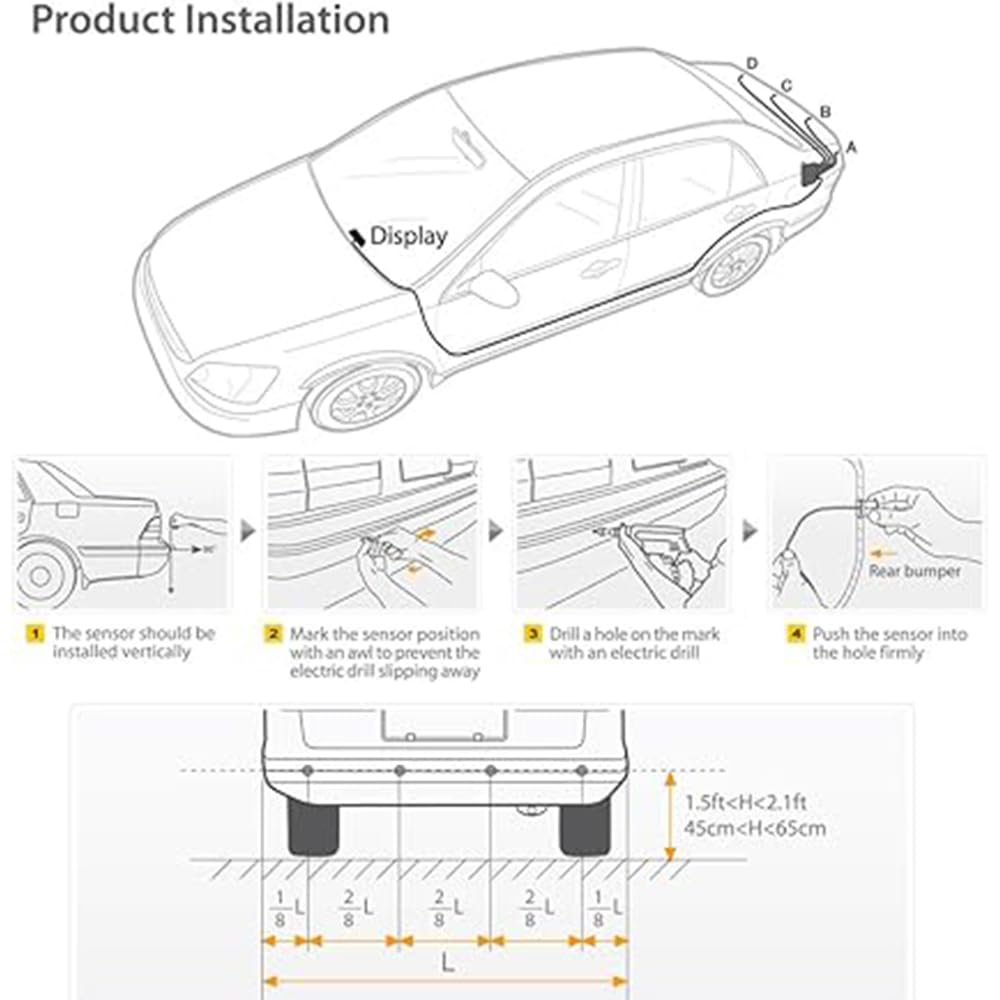 Product Installation

D
C
B
A

Display

90°

Rear bumper

1 The sensor should be installed vertically

2 Mark the sensor position with an awl to prevent the electric drill slipping away

3 Drill a hole on the mark with an electric drill

4 Push the sensor into the hole firmly

1.5ft<H<2.1ft
45cm<H<65cm

$\frac{1}{8}$L $\frac{2}{8}$L $\frac{2}{8}$L $\frac{2}{8}$L $\frac{1}{8}$L

L