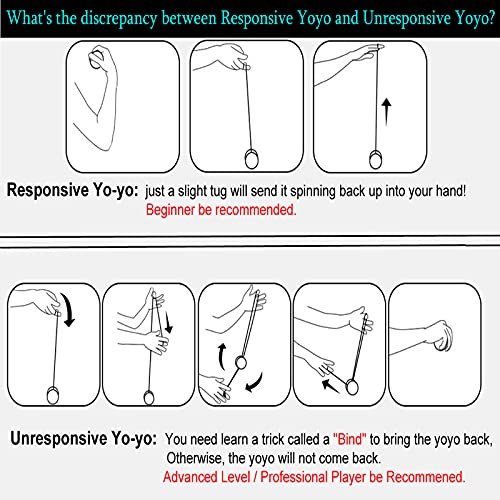 What's the discrepancy between Responsive Yoyo and Unresponsive Yoyo?

Responsive Yo-yo: just a slight tug will send it spinning back up into your hand!
Beginner be recommended.

Unresponsive Yo-yo: You need learn a trick called a "Bind" to bring the yoyo back, Otherwise, the yoyo will not come back.
Advanced Level / Professional Player be Recommened.