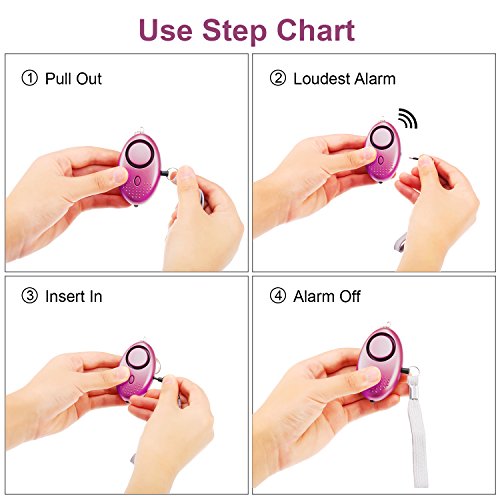 Use Step Chart

① Pull Out

② Loudest Alarm

③ Insert In

④ Alarm Off