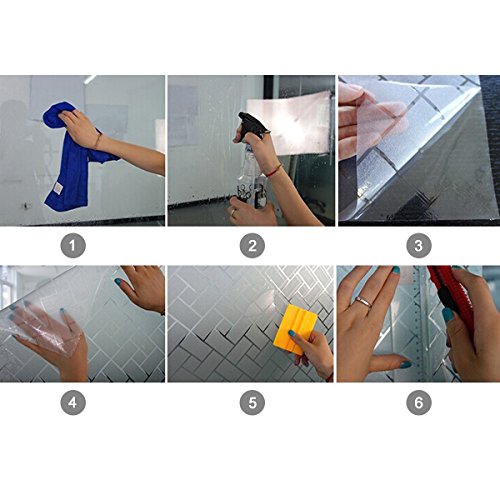 1

2

3

4

5

6