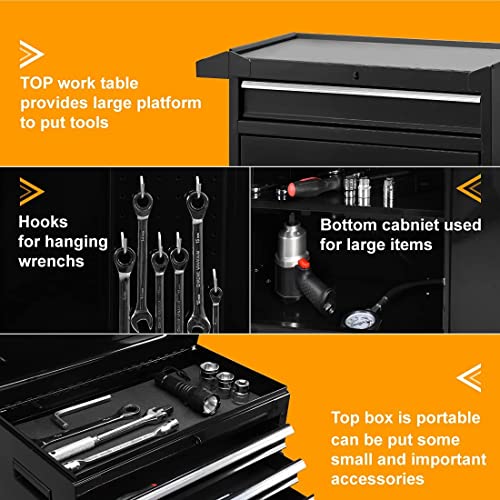 TOP work table provides large platform to put tools

Hooks for hanging wrenchs

Bottom cabniet used for large items

Top box is portable can be put some small and important accessories