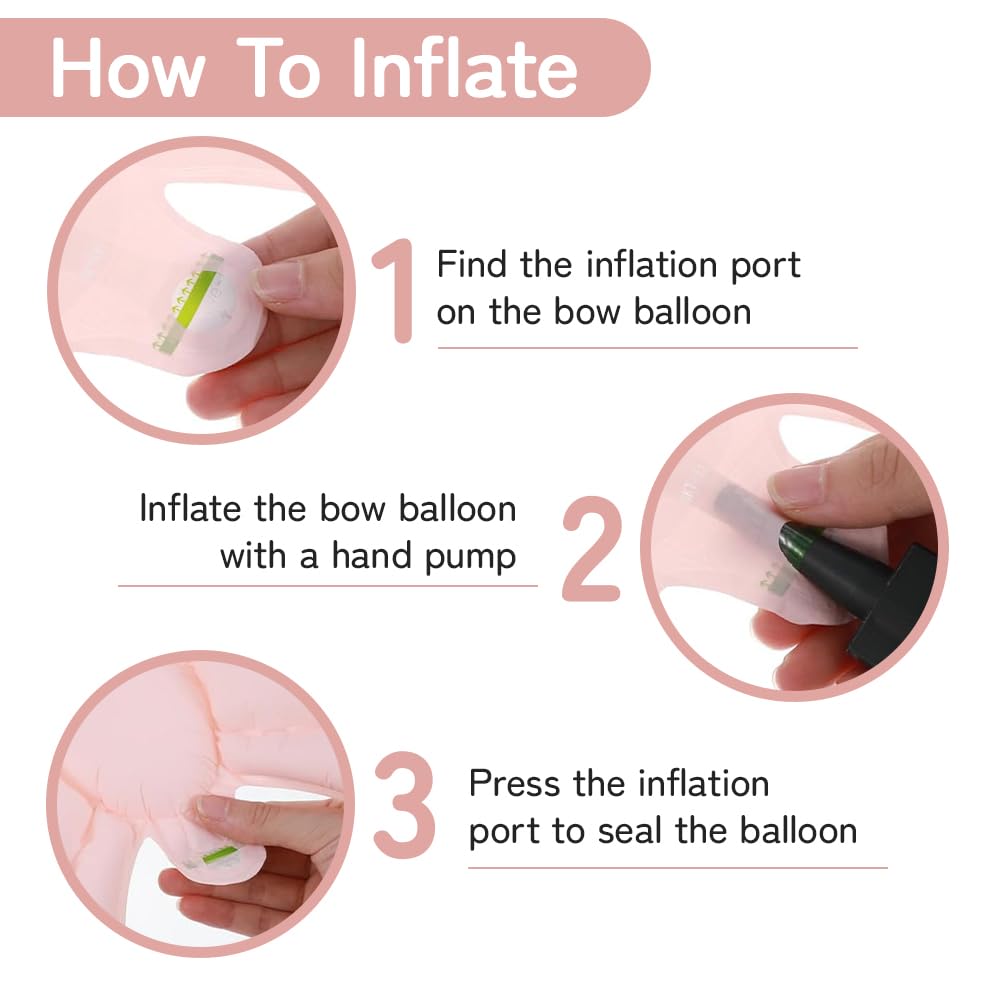 How To Inflate

1 Find the inflation port on the bow balloon

Inflate the bow balloon with a hand pump 2

3 Press the inflation port to seal the balloon