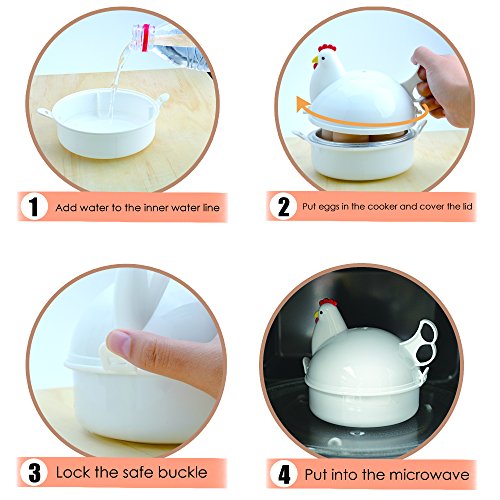 1 Add water to the inner water line

2 Put eggs in the cooker and cover the lid

3 Lock the safe buckle

4 Put into the microwave