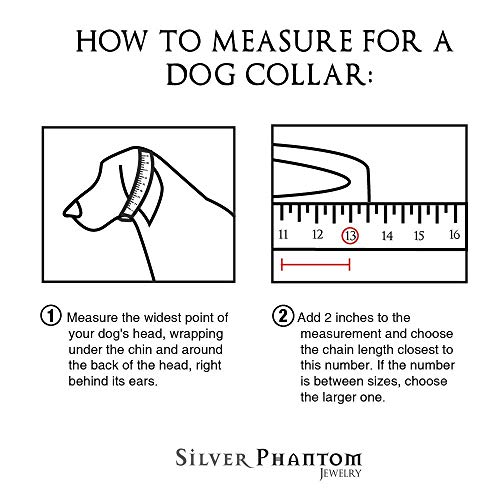 HOW TO MEASURE FOR A DOG COLLAR:

11 12 13 14 15 16

1 Measure the widest point of your dog's head, wrapping under the chin and around the back of the head, right behind its ears.

2 Add 2 inches to the measurement and choose the chain length closest to this number. If the number is between sizes, choose the larger one.

SILVER PHANTOM
JEWELRY