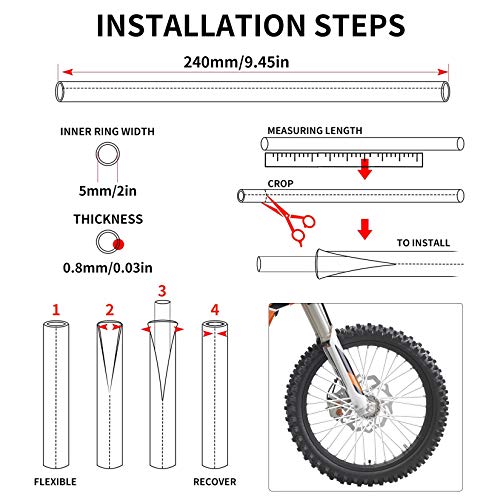 INSTALLATION STEPS

240mm/9.45in

INNER RING WIDTH

5mm/2in

THICKNESS

0.8mm/0.03in

MEASURING LENGTH

CROP

TO INSTALL

1

2

3

4

FLEXIBLE

RECOVER