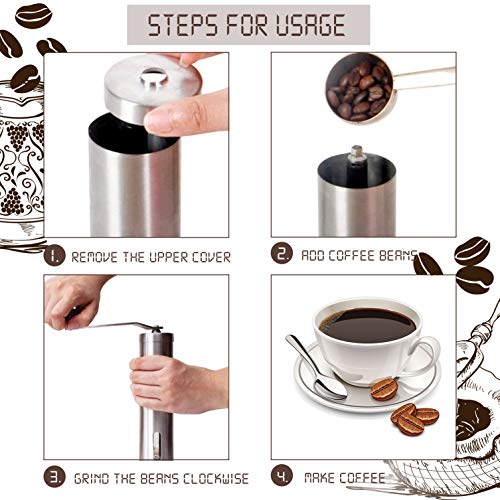 STEPS FOR USAGE

1. REMOVE THE UPPER COVER

2. ADD COFFEE BEANS

3. GRIND THE BEANS CLOCKWISE

4. MAKE COFFEE