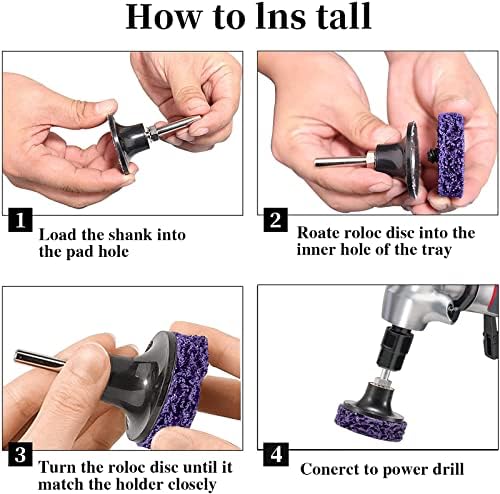 How to lns tall

1
Load the shank into the pad hole

2
Roate roloc disc into the inner hole of the tray

3
Turn the roloc disc until it match the holder closely

4
Conerct to power drill