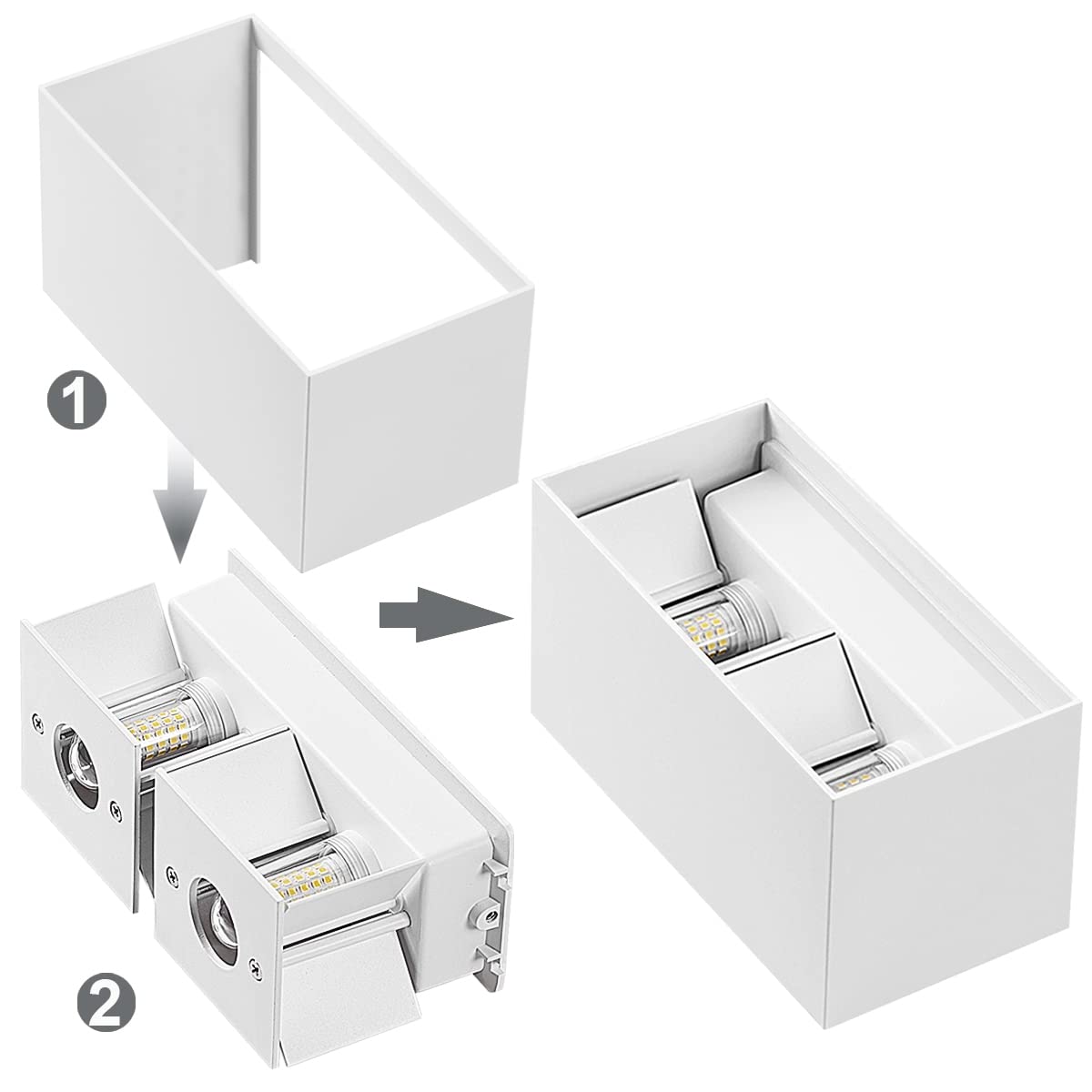 1

2