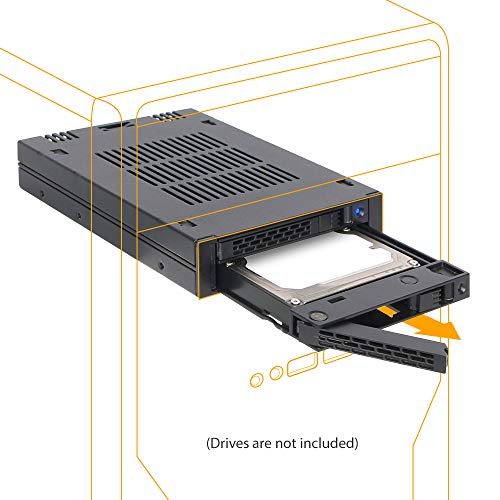 (Drives are not included)