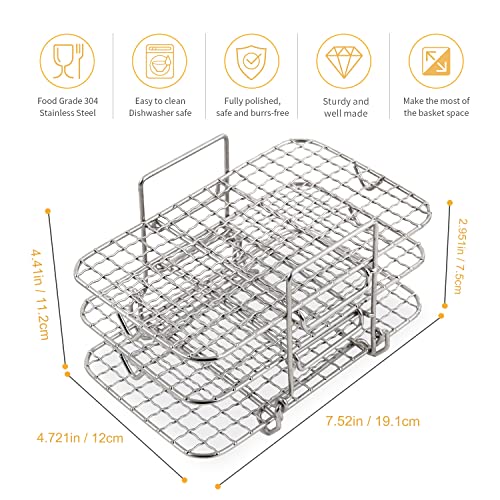 Food Grade 304 Stainless Steel

Easy to clean Dishwasher safe

Fully polished, safe and burrs-free

Sturdy and well made

Make the most of the basket space

4.41in / 11.2cm

2.951in / 7.5cm

4.721in / 12cm

7.52in / 19.1cm