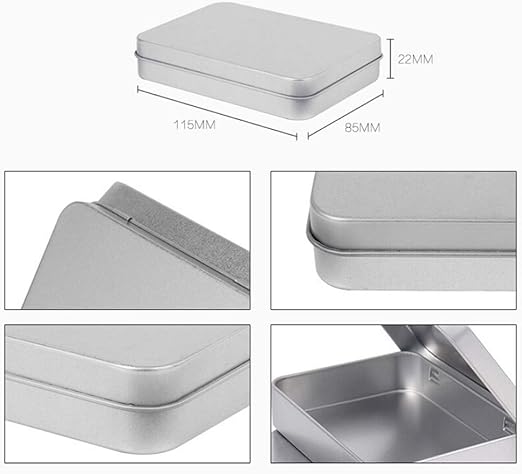 22MM
115MM
85MM