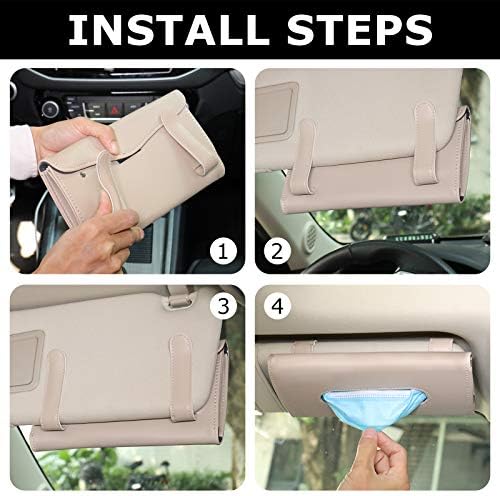 INSTALL STEPS

1

2

3

4