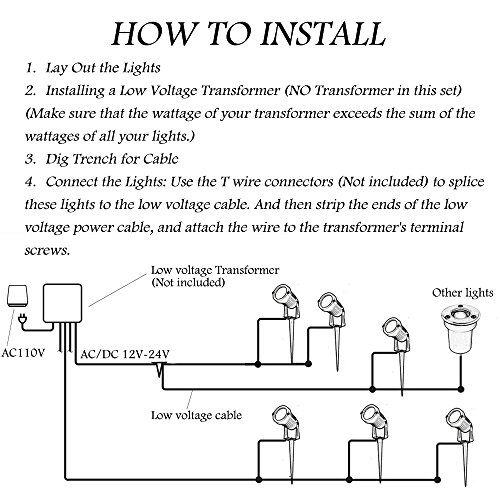 HOW TO INSTALL

1. Lay Out the Lights

2. Installing a Low Voltage Transformer (NO Transformer in this set) (Make sure that the wattage of your transformer exceeds the sum of the wattages of all your lights.)

3. Dig Trench for Cable

4. Connect the Lights: Use the T wire connectors (Not included) to splice these lights to the low voltage cable. And then strip the ends of the low voltage power cable, and attach the wire to the transformer's terminal screws.

Low voltage Transformer (Not included)

Other lights

AC110V

AC/DC 12V-24V

Low voltage cable