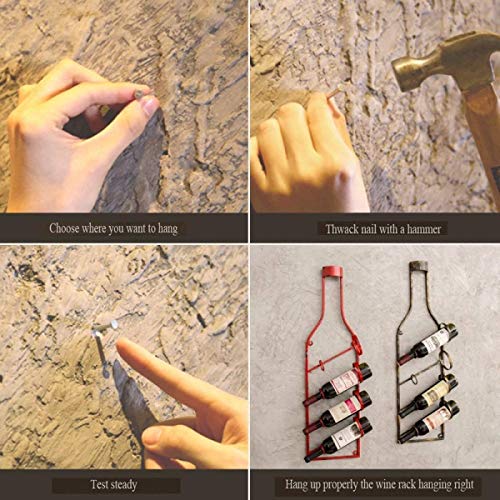 Choose where you want to hang

Thwack nail with a hammer

Test steady

Hang up properly the wine rack hanging right