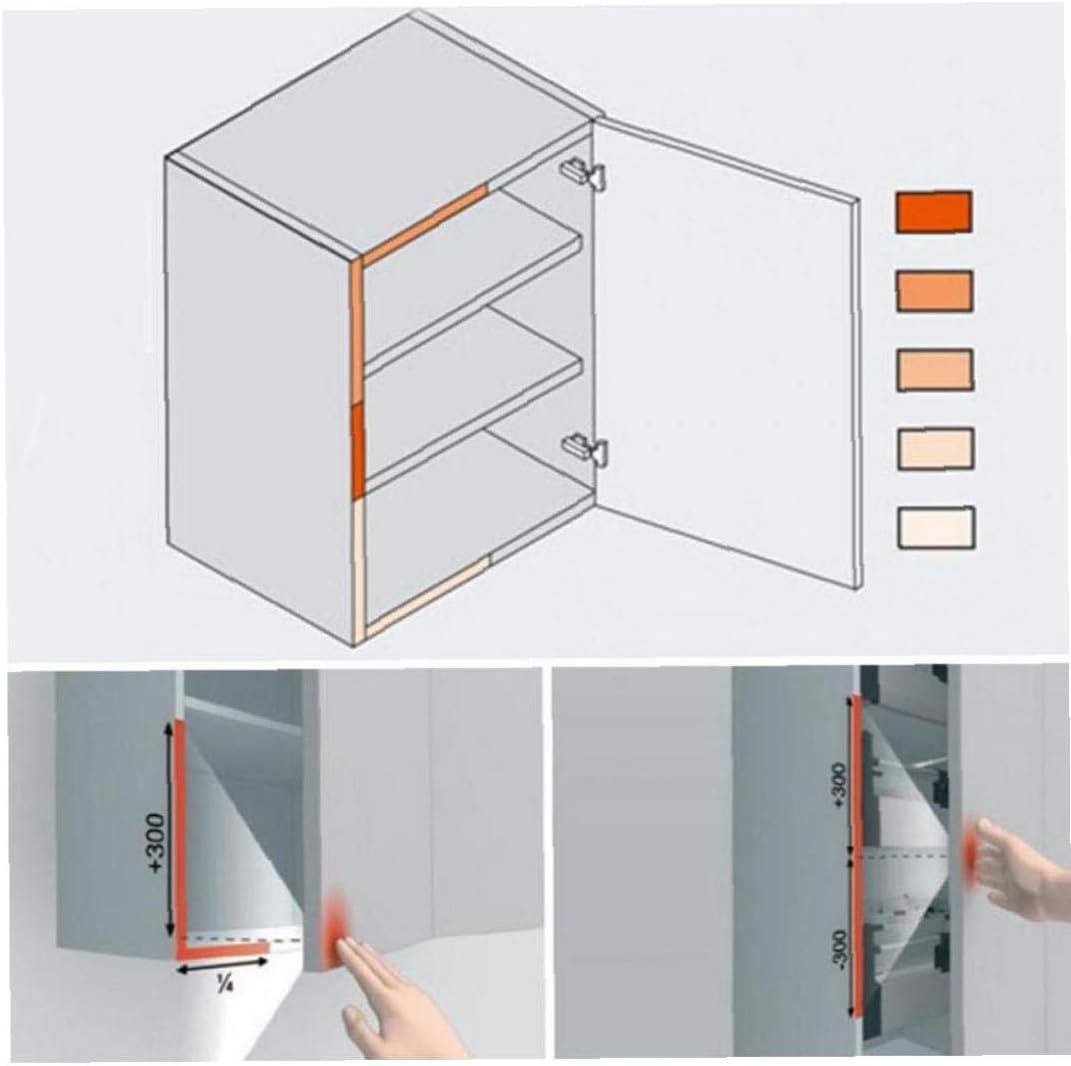 +300

¼

+300

-300