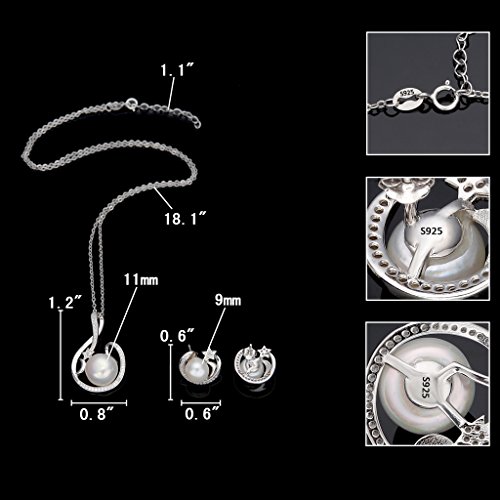 1.1″

18.1″

11mm

1.2″

0.8″

9mm

0.6″

0.6″

S925

S925

S925