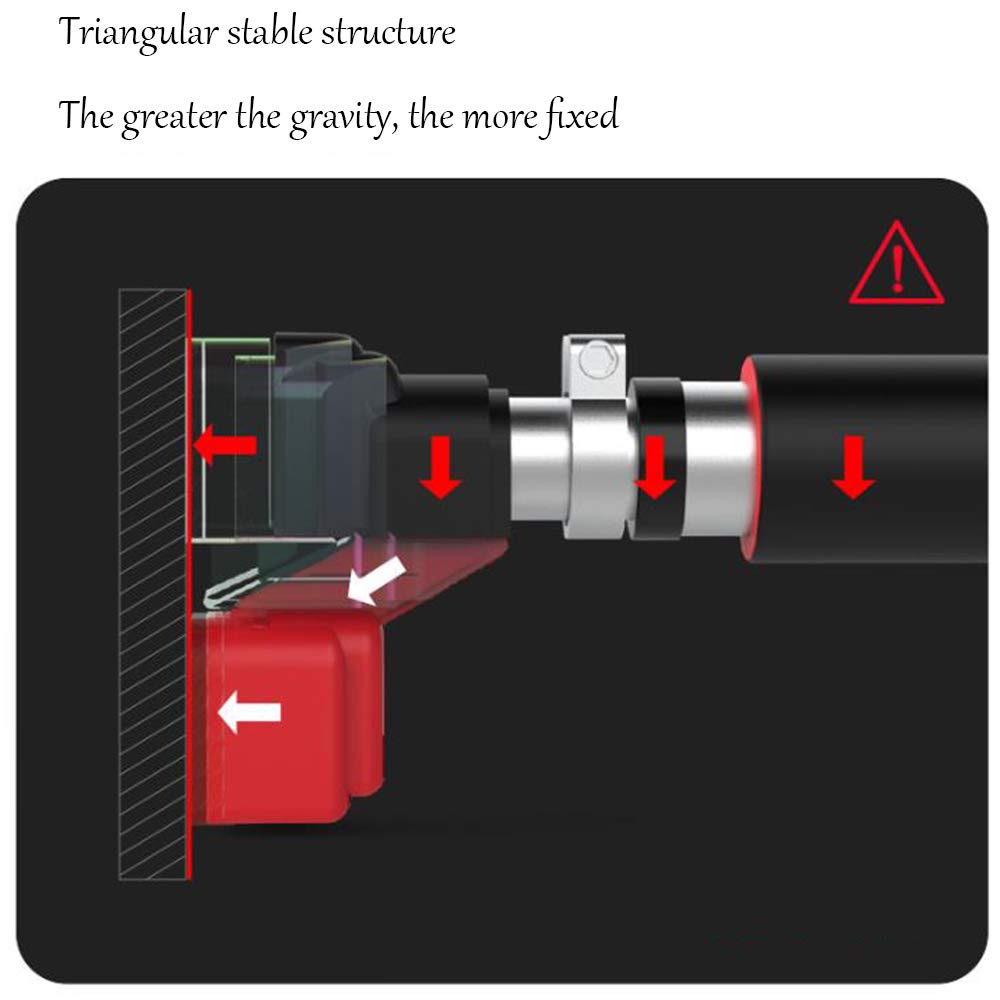 Triangular stable structure

The greater the gravity, the more fixed