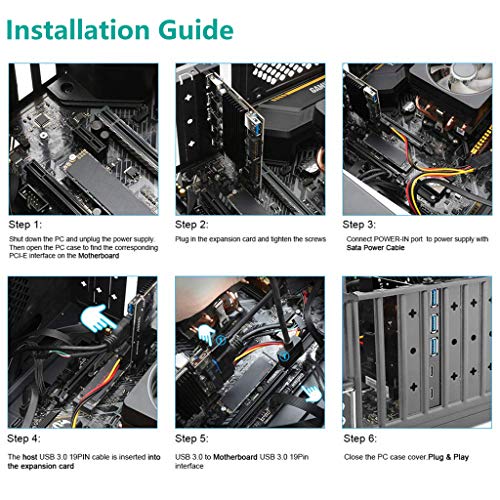 Installation Guide

Step 1:

Shut down the PC and unplug the power supply. Then open the PC case to find the corresponding PCI-E interface on the Motherboard

Step 2:

Plug in the expansion card and tighten the screws

Step 3:

Connect POWER-IN port to power supply with Sata Power Cable

Step 4:

The host USB 3.0 19PIN cable is inserted into the expansion card

Step 5:

USB 3.0 to Motherboard USB 3.0 19Pin interface

Step 6:

Close the PC case cover.Plug & Play