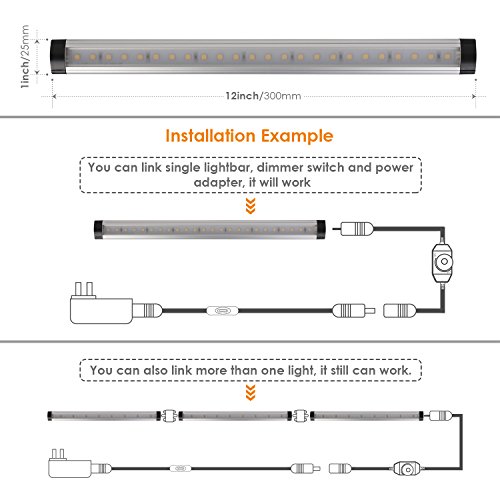 1inch/25mm

12inch/300mm

Installation Example

You can link single lightbar, dimmer switch and power adapter, it will work

You can also link more than one light, it still can work.