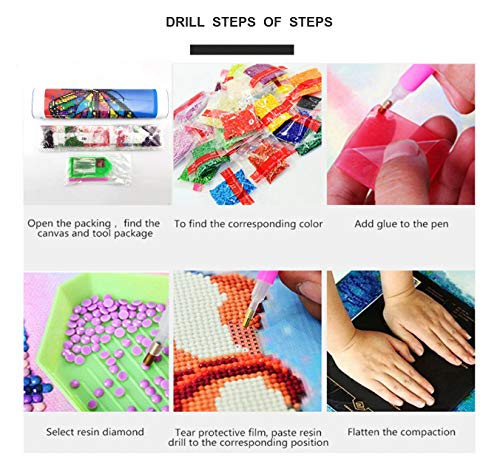 DRILL STEPS OF STEPS

Open the packing , find the canvas and tool package

To find the corresponding color

Add glue to the pen

Select resin diamond

Tear protective film, paste resin drill to the corresponding position

Flatten the compaction