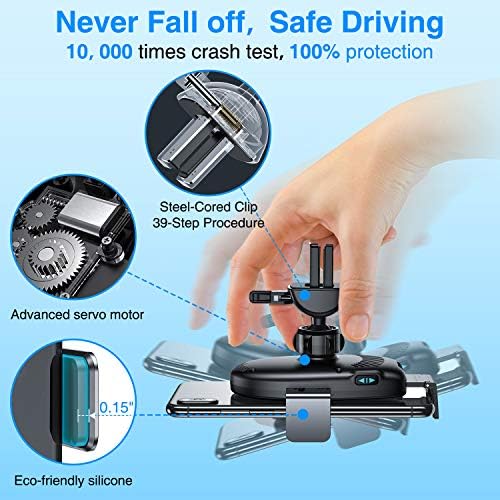 Never Fall off, Safe Driving
10, 000 times crash test, 100% protection

Steel-Cored Clip
39-Step Procedure

Advanced servo motor

0.15"

Eco-friendly silicone