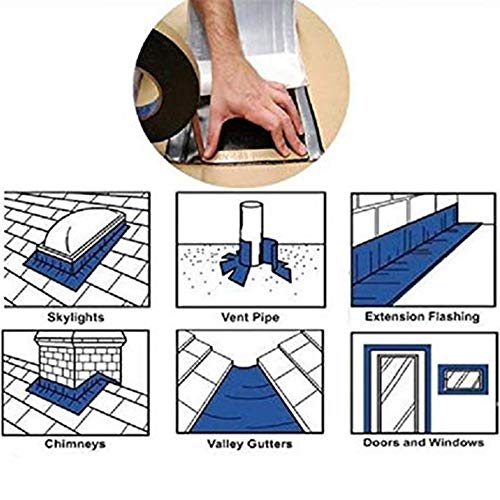 Skylights

Vent Pipe

Extension Flashing

Chimneys

Valley Gutters

Doors and Windows