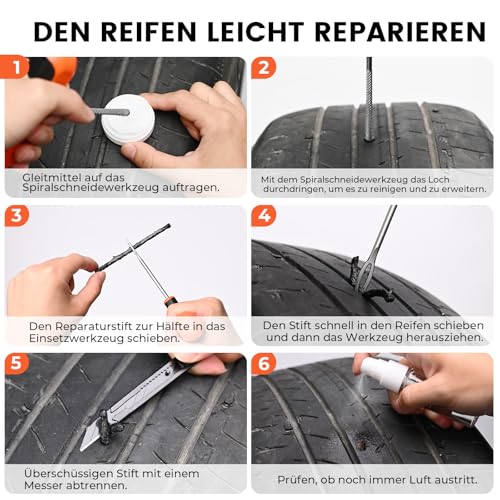 DEN REIFEN LEICHT REPARIEREN

1
Gleitmittel auf das Spiralschneidewerkzeug auftragen.

2
Mit dem Spiralschneidewerkzeug das Loch durchdringen, um es zu reinigen und zu erweitern.

3
Den Reparaturstift zur Hälfte in das Einsetzwerkzeug schieben.

4
Den Stift schnell in den Reifen schieben und dann das Werkzeug herausziehen.

5
Überschüssigen Stift mit einem Messer abtrennen.

6
Prüfen, ob noch immer Luft austritt.