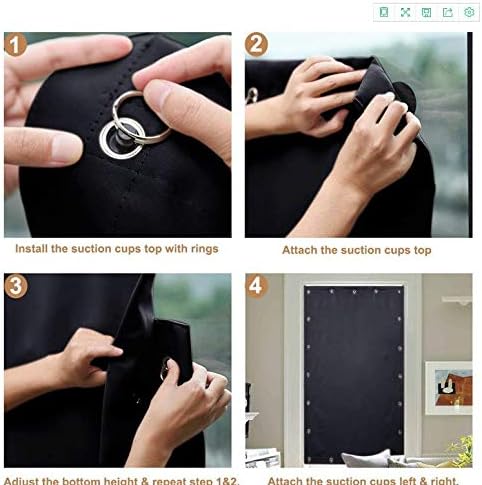 1

Install the suction cups top with rings

2

Attach the suction cups top

3

Adjust the bottom height & repeat step 1&2.

4

Attach the suction cups left & right.