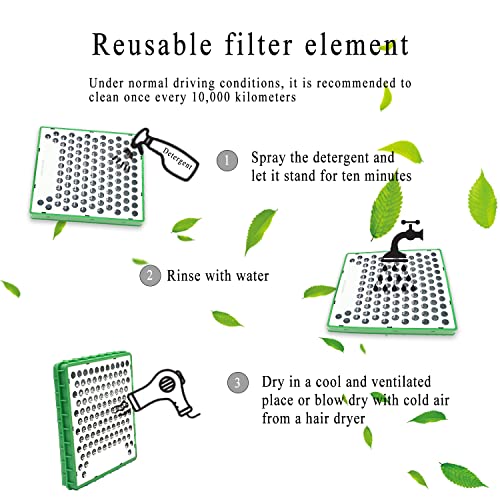 Reusable filter element

Under normal driving conditions, it is recommended to clean once every 10,000 kilometers

Detergent

1 Spray the detergent and let it stand for ten minutes

2 Rinse with water

3 Dry in a cool and ventilated place or blow dry with cold air from a hair dryer