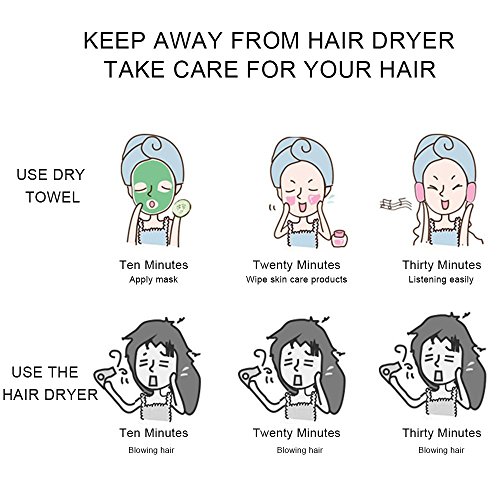 KEEP AWAY FROM HAIR DRYER
TAKE CARE FOR YOUR HAIR

USE DRY TOWEL

Ten Minutes
Apply mask

Twenty Minutes
Wipe skin care products

Thirty Minutes
Listening easily

USE THE HAIR DRYER

Ten Minutes
Blowing hair

Twenty Minutes
Blowing hair

Thirty Minutes
Blowing hair