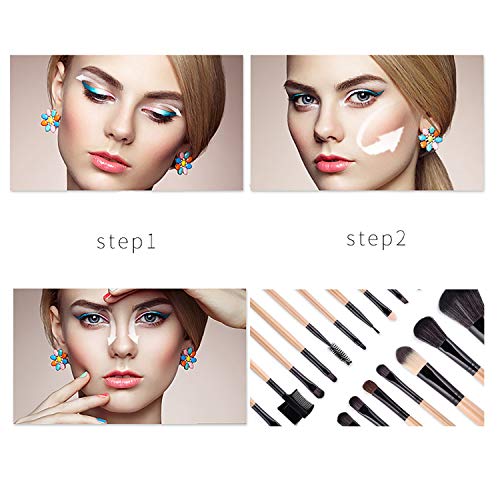 step1

step2