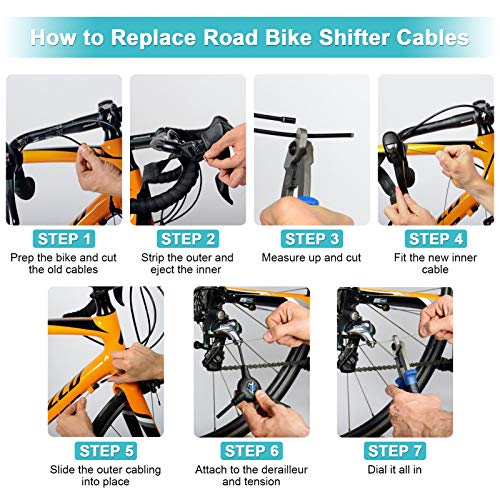 How to Replace Road Bike Shifter Cables

STEP 1
Prep the bike and cut the old cables

STEP 2
Strip the outer and eject the inner

STEP 3
Measure up and cut

STEP 4
Fit the new inner cable

STEP 5
Slide the outer cabling into place

STEP 6
Attach to the derailleur and tension

STEP 7
Dial it all in