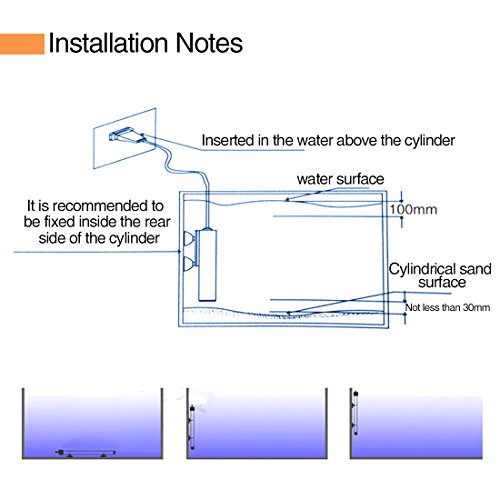 Installation Notes

Inserted in the water above the cylinder

water surface

100mm

It is recommended to be fixed inside the rear side of the cylinder

Cylindrical sand surface

Not less than 30mm